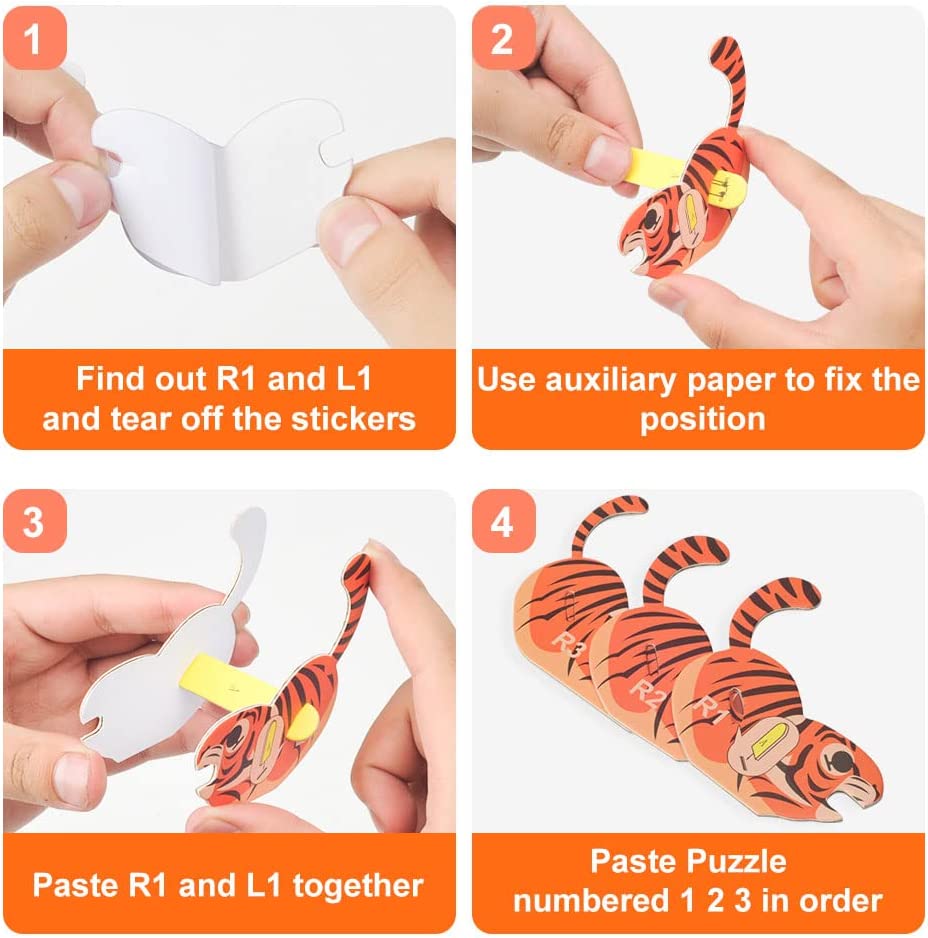 1

Find out R1 and L1 and tear off the stickers

2

Use auxiliary paper to fix the position

3

Paste R1 and L1 together

4

R3

R2

R1

Paste Puzzle numbered 1 2 3 in order