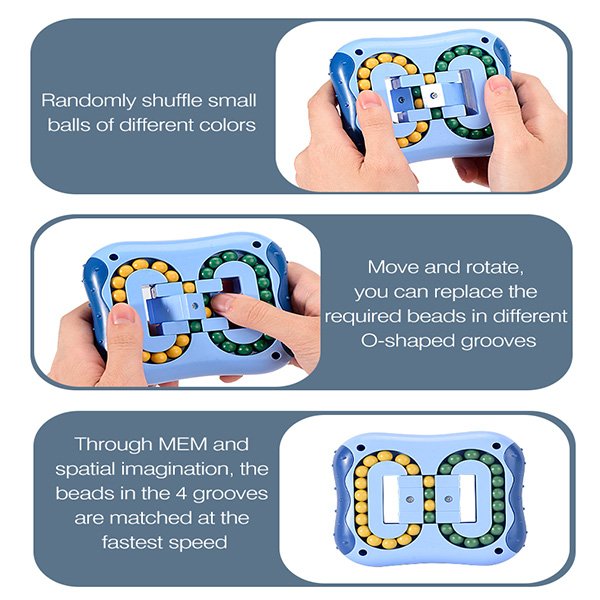 Randomly shuffle small balls of different colors

Move and rotate, you can replace the required beads in different O-shaped grooves

Through MEM and spatial imagination, the beads in the 4 grooves are matched at the fastest speed