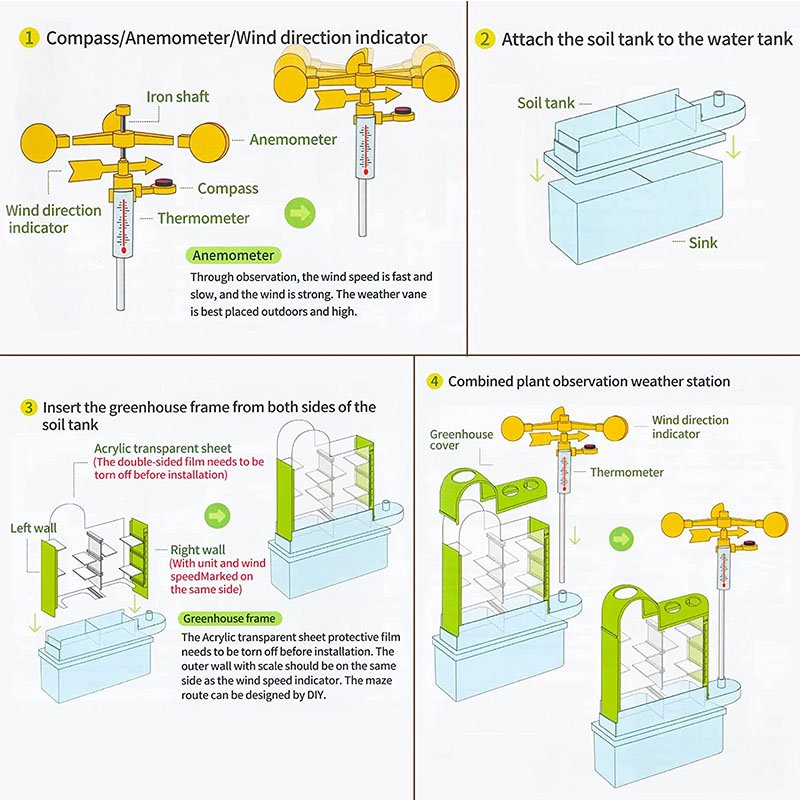 1 Compass/Anemometer/Wind direction indicator

Iron shaft

Anemometer

Compass

Wind direction indicator

Thermometer

Anemometer

Through observation, the wind speed is fast and slow, and the wind is strong. The weather vane is best placed outdoors and high.

2 Attach the soil tank to the water tank

Soil tank

Sink

3 Insert the greenhouse frame from both sides of the soil tank

Acrylic transparent sheet
(The double-sided film needs to be torn off before installation)

Left wall

Right wall
(With unit and wind speedMarked on the same side)

Greenhouse frame

The Acrylic transparent sheet protective film needs to be torn off before installation. The outer wall with scale should be on the same side as the wind speed indicator. The maze route can be designed by DIY.

4 Combined plant observation weather station

Greenhouse cover

Wind direction indicator

Thermometer